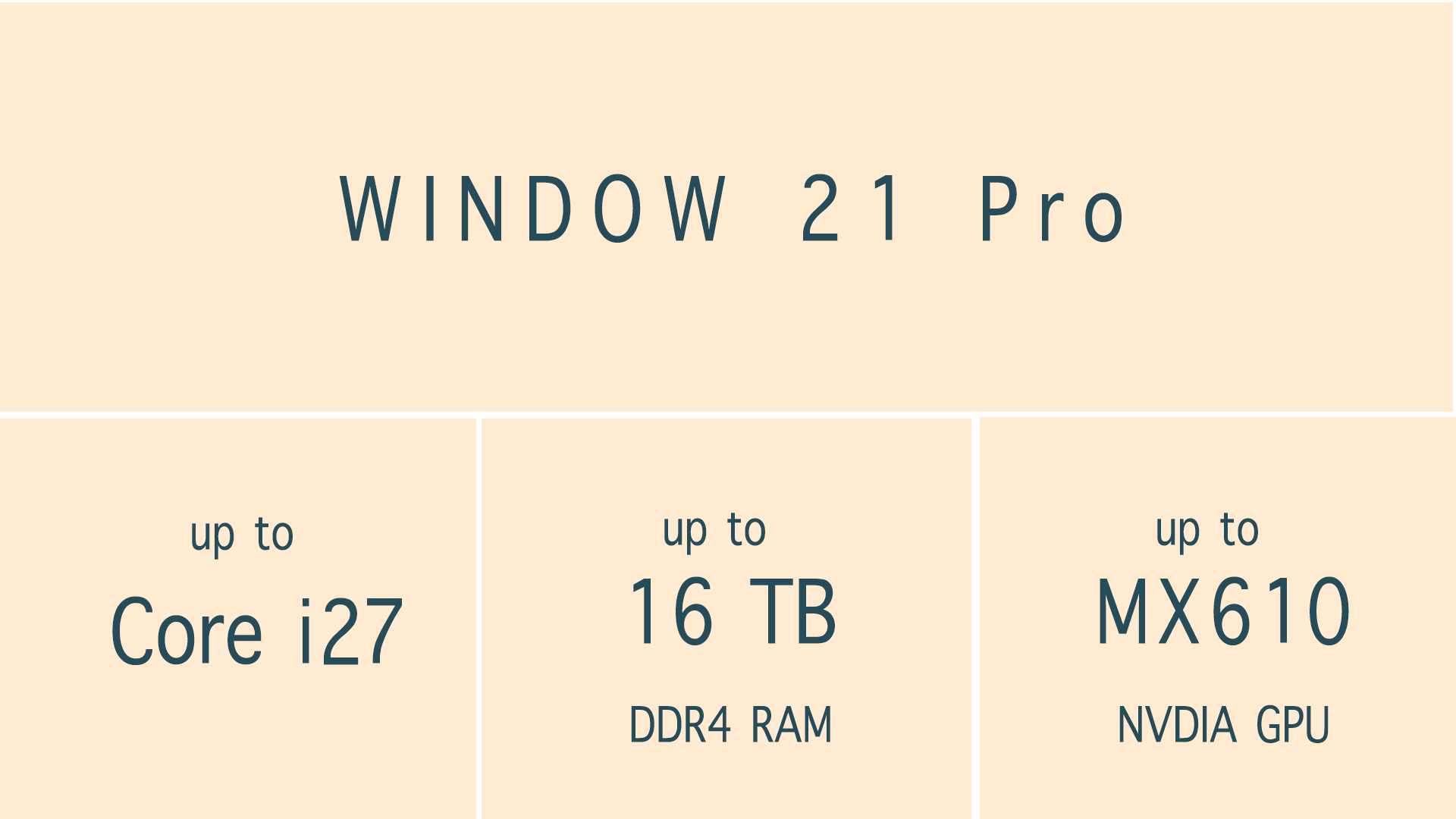 WINDOW 21 Pro

up to
Core i27

up to
16 TB
DDR4 RAM

up to
MX610
NVDIA GPU