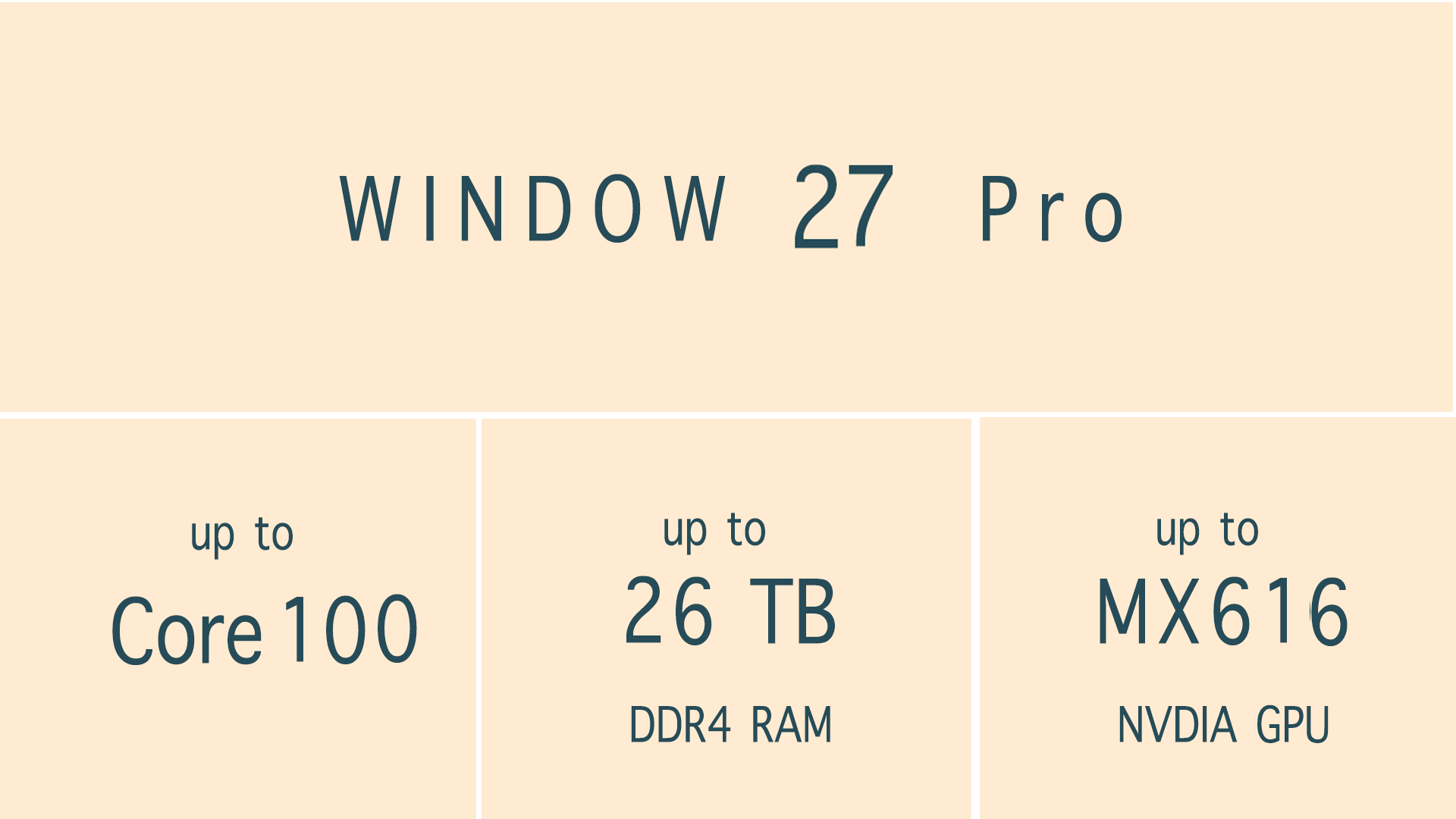 WINDOW 27 Pro

up to
Core 100

up to
26 TB
DDR4 RAM

up to
MX616
NVDIA GPU